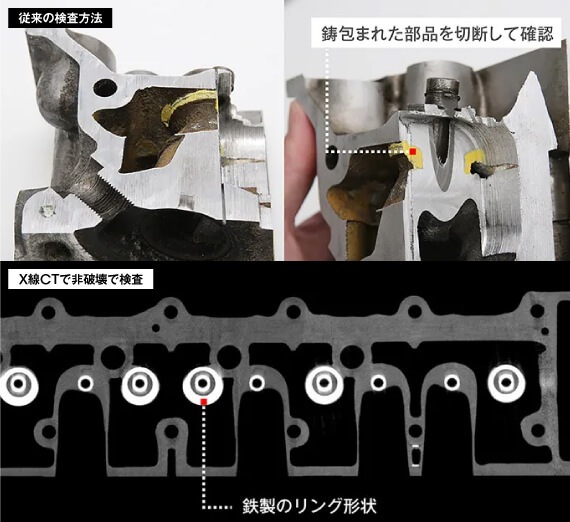 従来の検査方法

鋳包まれた部品を切断して確認

X線CTで非破壊で検査

鉄製のリング形状